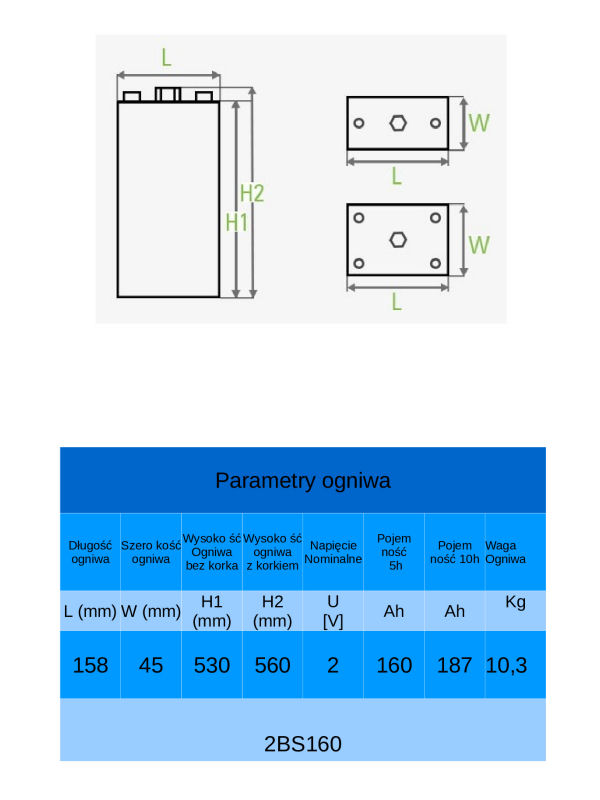 L

H2

H1

W

L

W

L

Parametry ogniwa

| Długość ogniwa | Szero kość ogniwa | Wysoko ść Ogniwa bez korka | Wysoko ść ogniwa z korkiem | Napięcie Nominalne | Pojem ność 5h | Pojem ność 10h | Waga Ogniwa |
|---|---|---|---|---|---|---|---|
| L (mm) | W (mm) | H1 (mm) | H2 (mm) | U [V] | Ah | Ah | Kg |
| 158 | 45 | 530 | 560 | 2 | 160 | 187 | 10,3 |

2BS160